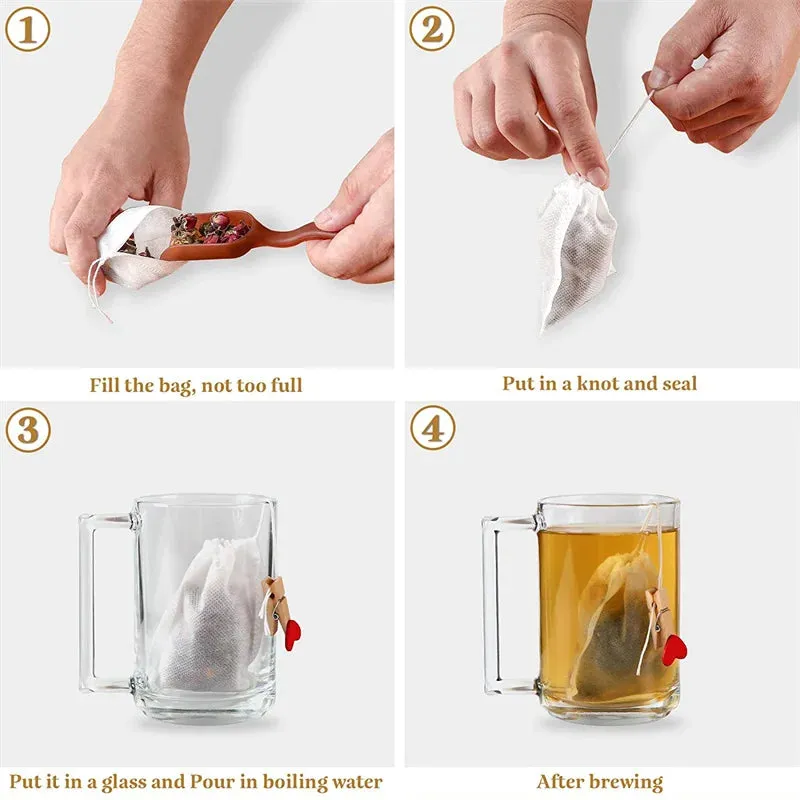 1

Fill the bag, not too full

2

Put in a knot and seal

3

Put it in a glass and Pour in boiling water

4

After brewing